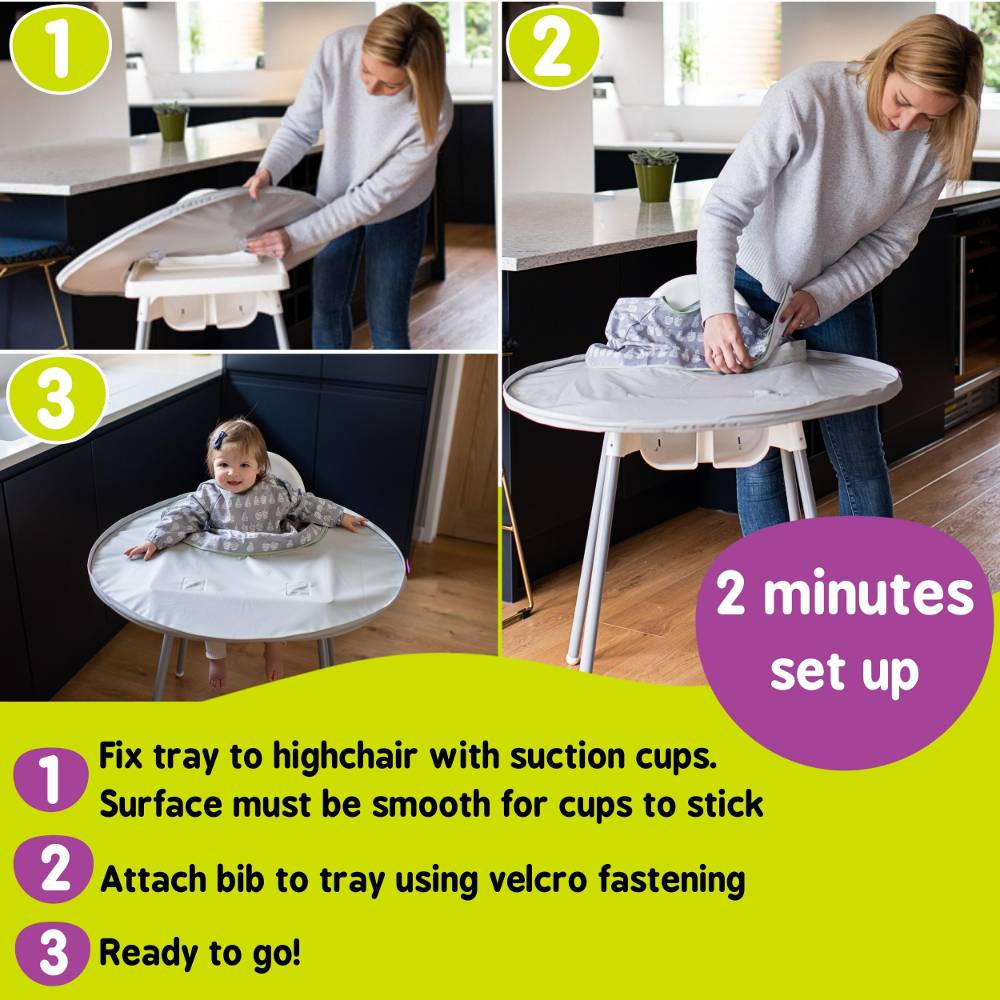 1

2

3

2 minutes set up

1 Fix tray to highchair with suction cups. Surface must be smooth for cups to stick

2 Attach bib to tray using velcro fastening

3 Ready to go!